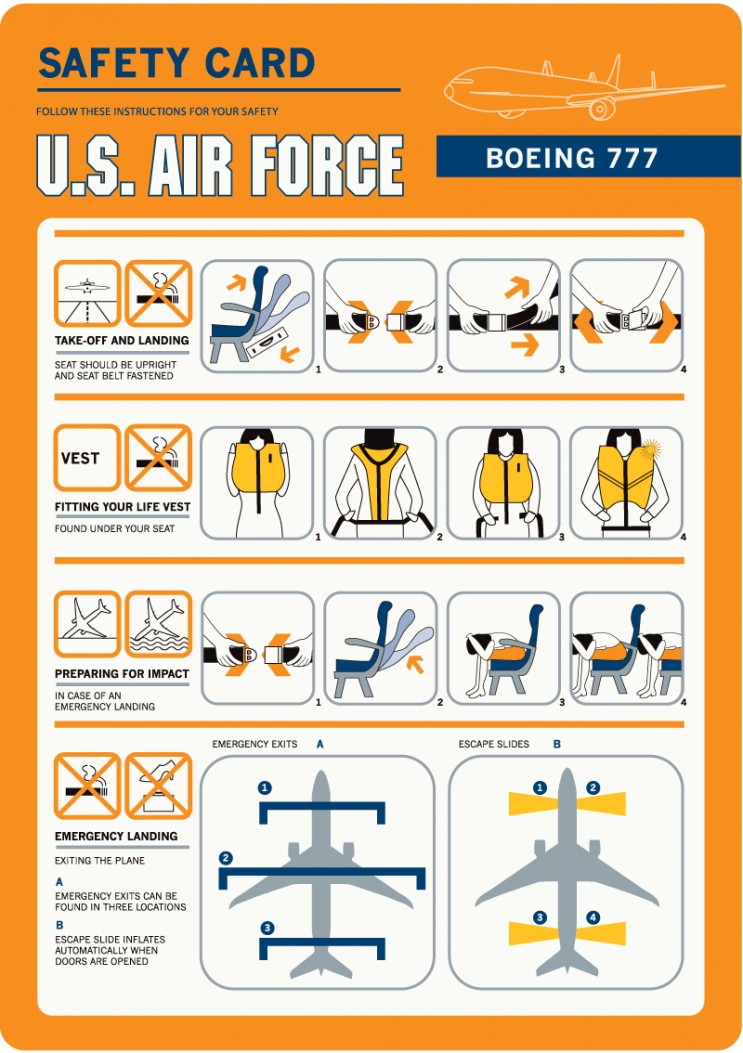 SAFETY CARD

FOLLOW THESE INSTRUCTIONS FOR YOUR SAFETY

U.S. AIR FORCE

BOEING 777

TAKE-OFF AND LANDING

SEAT SHOULD BE UPRIGHT AND SEAT BELT FASTENED

1 2 3 4

VEST

FITTING YOUR LIFE VEST

FOUND UNDER YOUR SEAT

1 2 3 4

PREPARING FOR IMPACT

IN CASE OF AN EMERGENCY LANDING

1 2 3 4

EMERGENCY LANDING

EXITING THE PLANE

A
EMERGENCY EXITS CAN BE FOUND IN THREE LOCATIONS

B
ESCAPE SLIDE INFLATES AUTOMATICALLY WHEN DOORS ARE OPENED

EMERGENCY EXITS A

1 2 3

ESCAPE SLIDES B

1 2 3 4